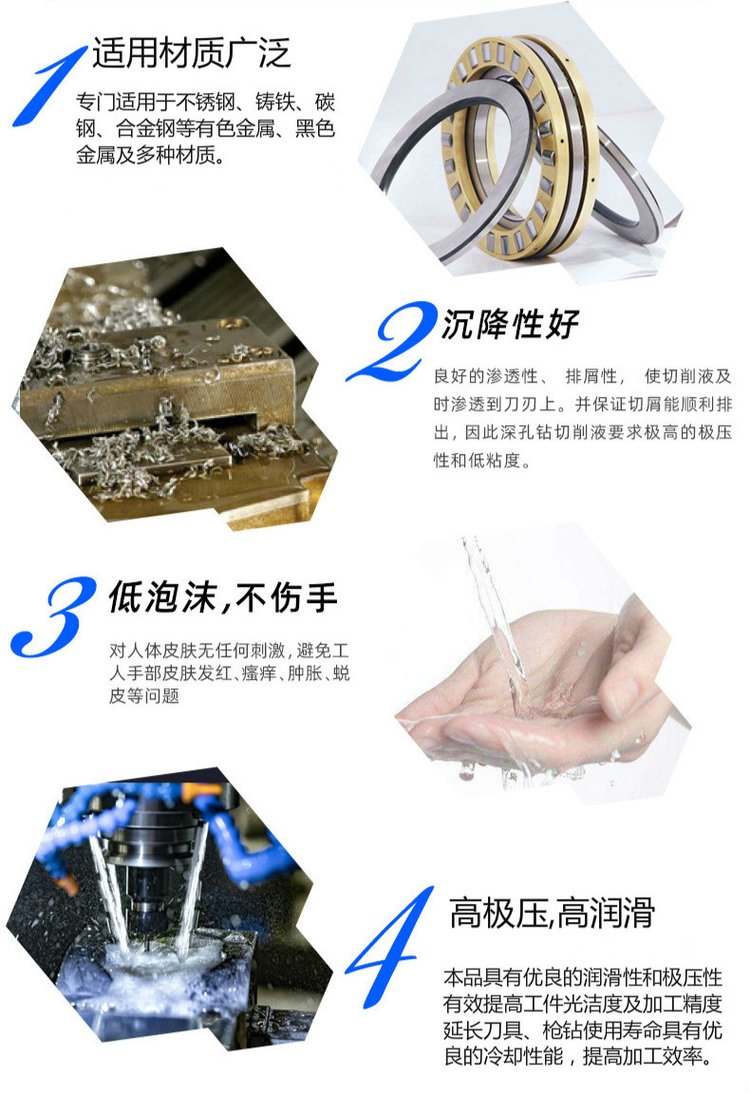 1 适用材质广泛

专门适用于不锈钢、铸铁、碳钢、合金钢等有色金属、黑色金属及多种材质。

2 沉降性好

良好的渗透性、 排屑性， 使切削液及时渗透到刀刃上。并保证切屑能顺利排出，因此深孔钻切削液要求极高的极压性和低粘度。

3 低泡沫，不伤手

对人体皮肤无任何刺激，避免工人手部皮肤发红、瘙痒、肿胀、蜕皮等问题

4 高极压,高润滑

本品具有优良的润滑性和极压性有效提高工件光洁度及加工精度延长刀具、枪钻使用寿命具有优良的冷却性能，提高加工效率。